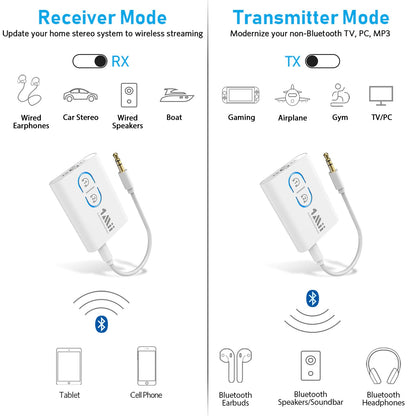 Receiver Mode
Update your home stereo system to wireless streaming

RX

Wired Earphones

Car Stereo

Wired Speakers

Boat

1Mii

Tablet

Cell Phone

Transmitter Mode
Modernize your non-Bluetooth TV, PC, MP3

TX

Gaming

Airplane

Gym

TV/PC

1Mii

Bluetooth Earbuds

Bluetooth Speakers/Soundbar

Bluetooth Headphones